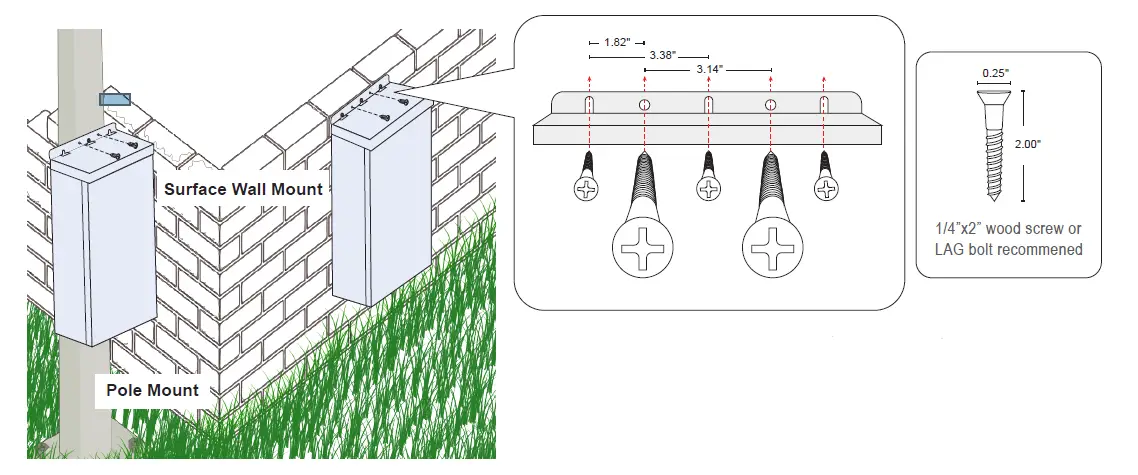 Surface Wall Mount

Pole Mount

1.82"

3.38"

3.14"

0.25"

2.00"

1/4"x2" wood screw or LAG bolt recommened