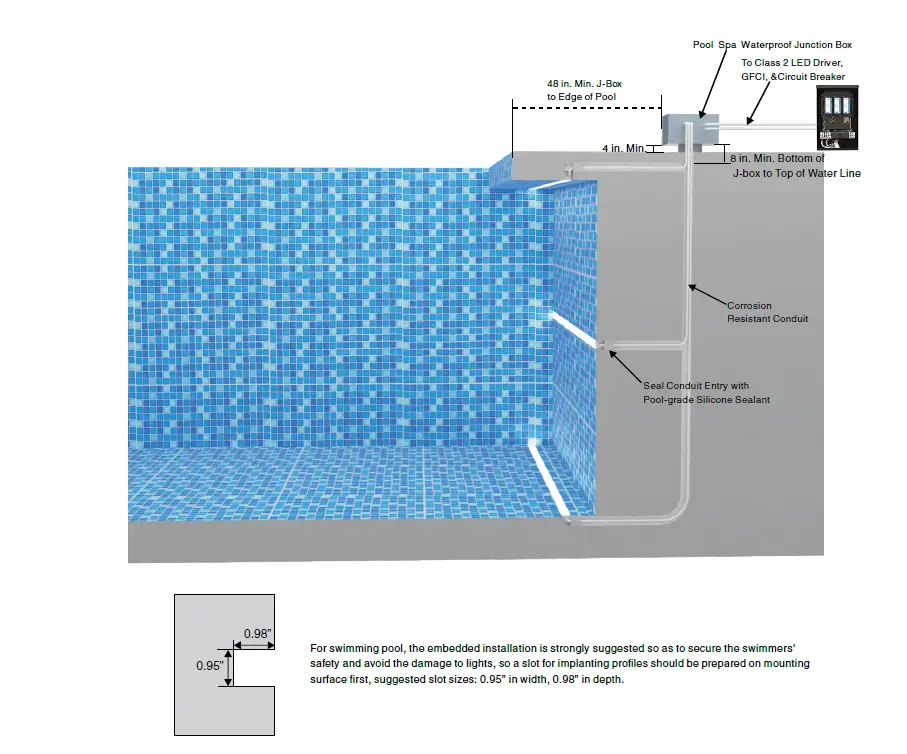 Pool Spa Waterproof Junction Box

To Class 2 LED Driver, GFCI, &Circuit Breaker

48 in. Min. J-Box to Edge of Pool

4 in. Min.

8 in. Min. Bottom of J-box to Top of Water Line

Corrosion Resistant Conduit

Seal Conduit Entry with Pool-grade Silicone Sealant

0.98"

0.95"

For swimming pool, the embedded installation is strongly suggested so as to secure the swimmers' safety and avoid the damage to lights, so a slot for implanting profiles should be prepared on mounting surface first, suggested slot sizes: 0.95" in width, 0.98" in depth.