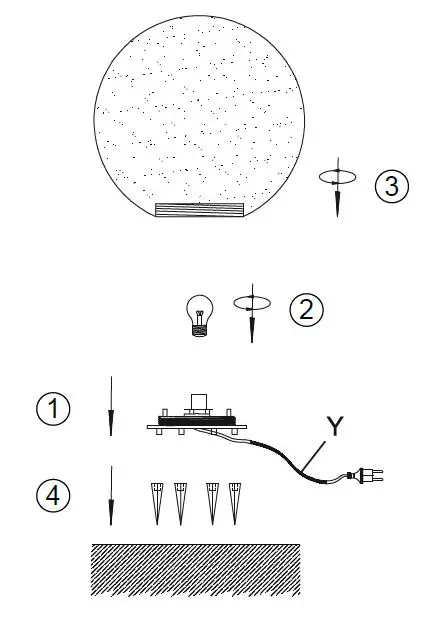 3

2

1

Y

4