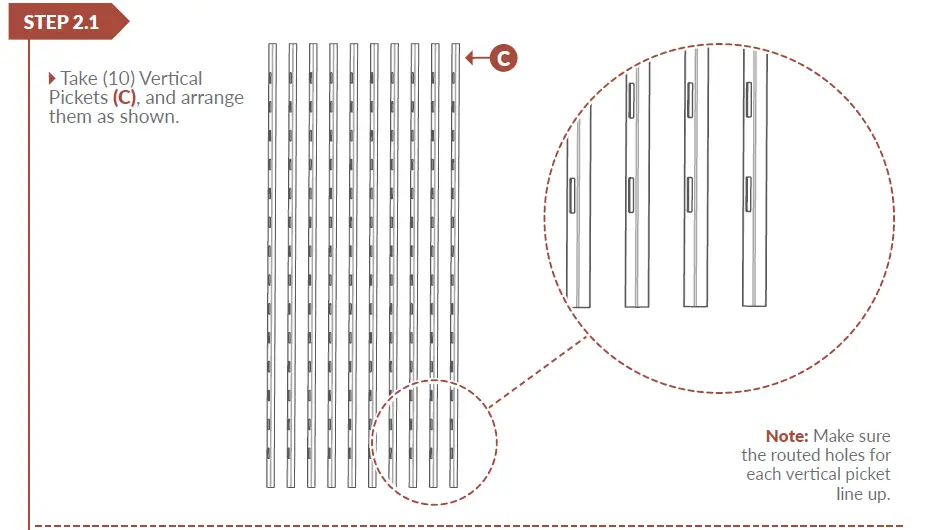 STEP 2.1

Take (10) Vertical Pickets (C), and arrange them as shown.

C

Note: Make sure the routed holes for each vertical picket line up.