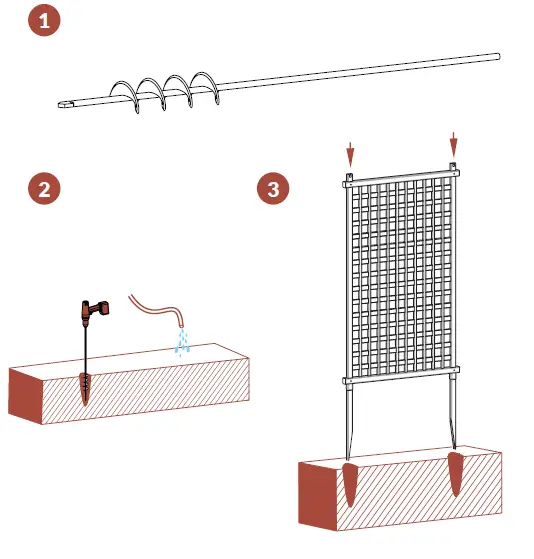 1

2

3