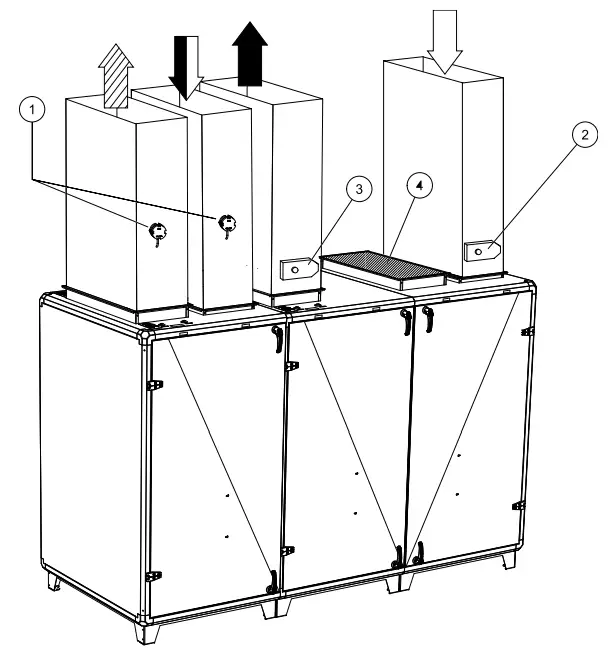 1
3
4
2