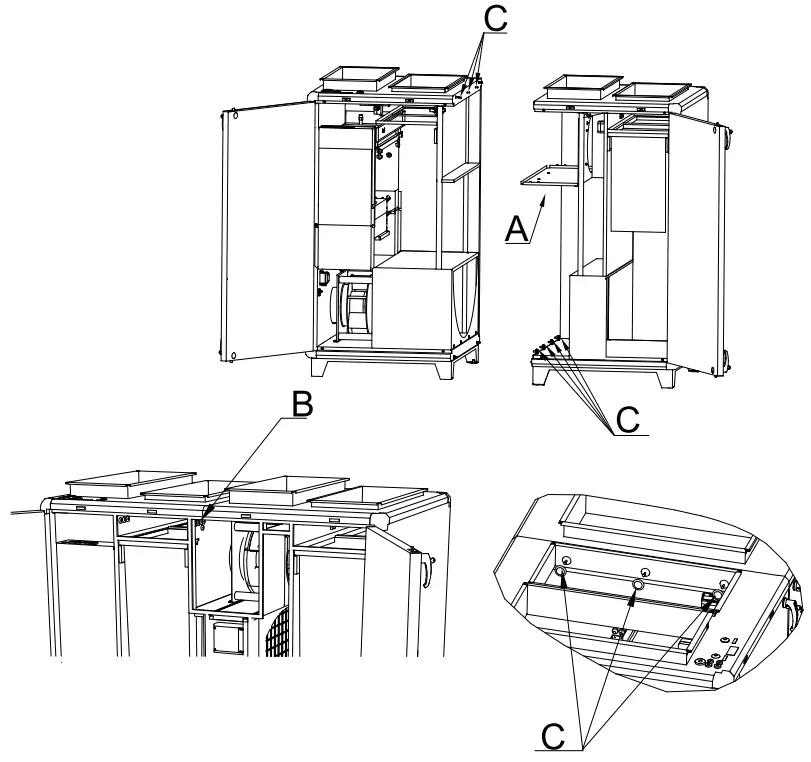 C

A

C

B

C