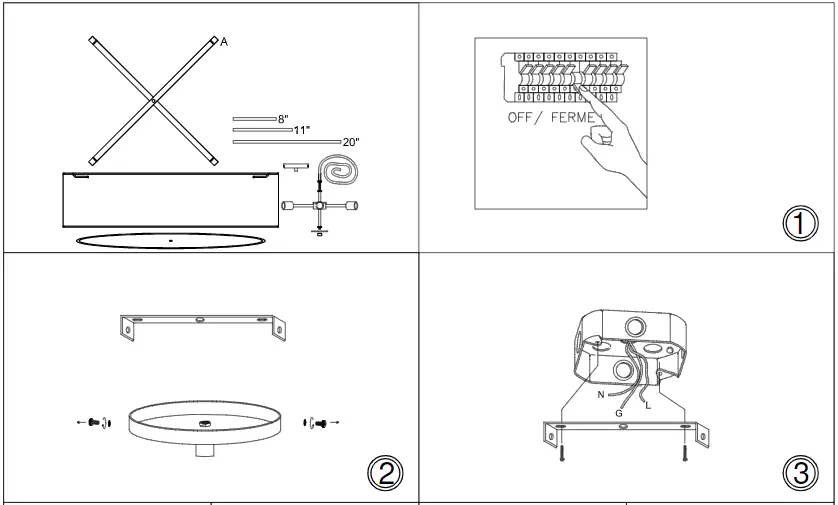 A

8"

11"

20"

OFF/ FERME

①

②

N

G

L

③