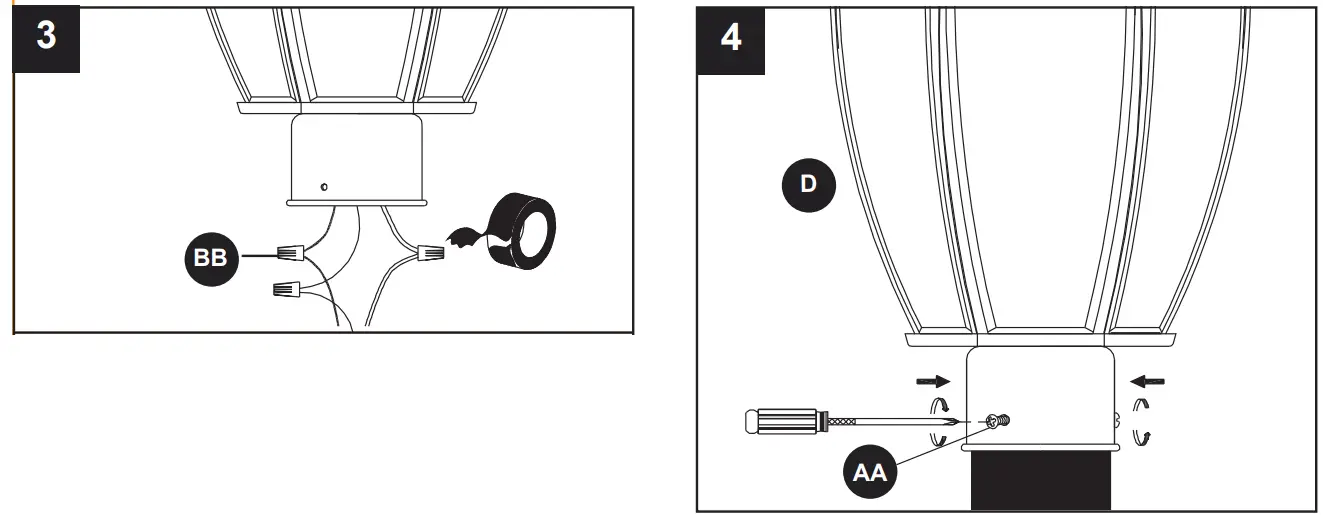 3

BB

4

D

AA