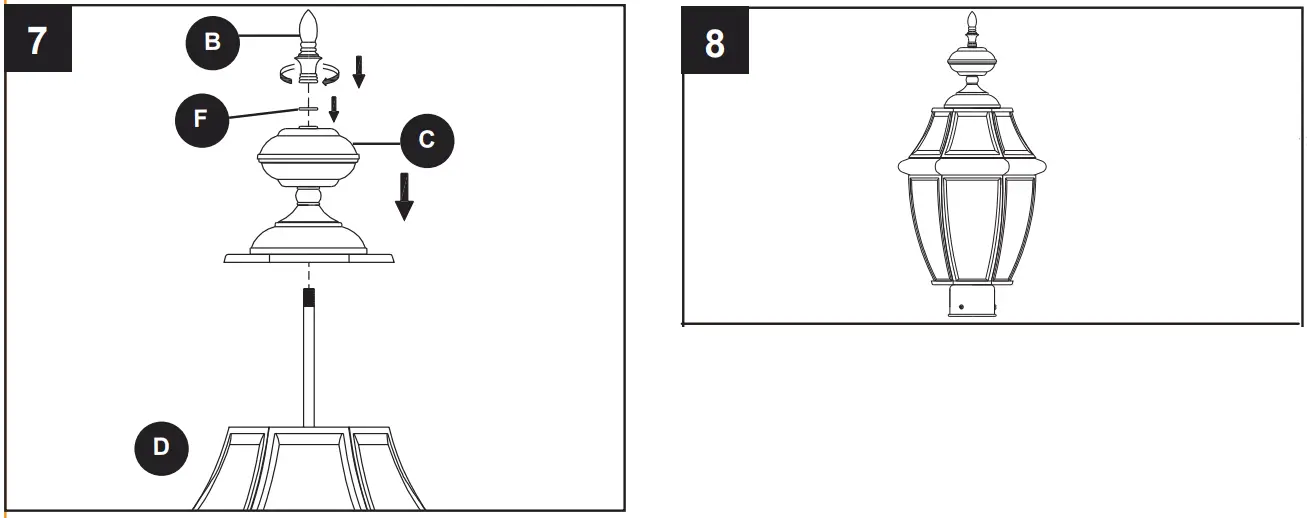 7

B

F

C

D

8