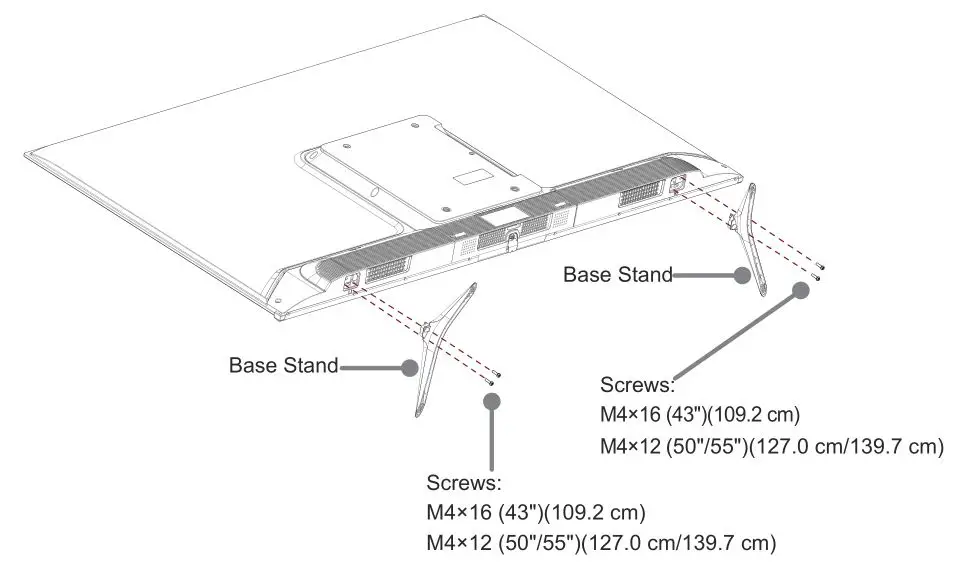 Base Stand

Base Stand

Screws:
M4×16 (43")(109.2 cm)
M4×12 (50"/55")(127.0 cm/139.7 cm)

Screws:
M4×16 (43")(109.2 cm)
M4×12 (50"/55")(127.0 cm/139.7 cm)