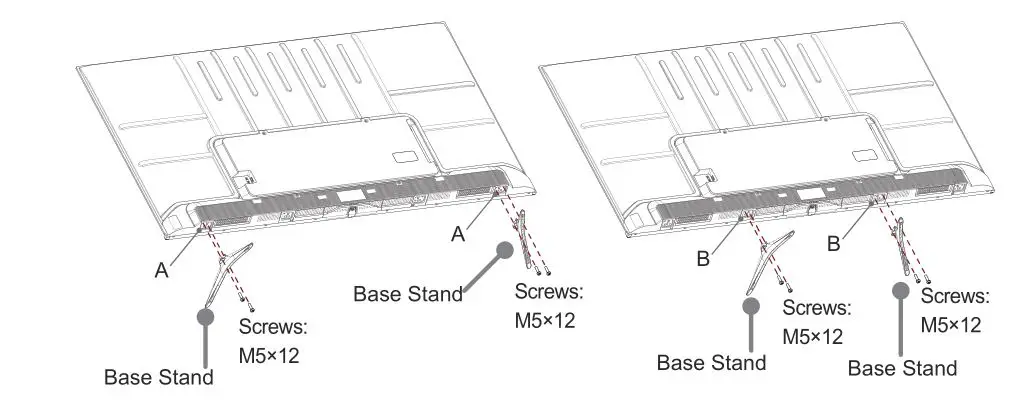 A

A

Base Stand

Screws: M5×12

Screws: M5×12

Base Stand

B

B

Screws: M5×12

Screws: M5×12

Base Stand

Base Stand