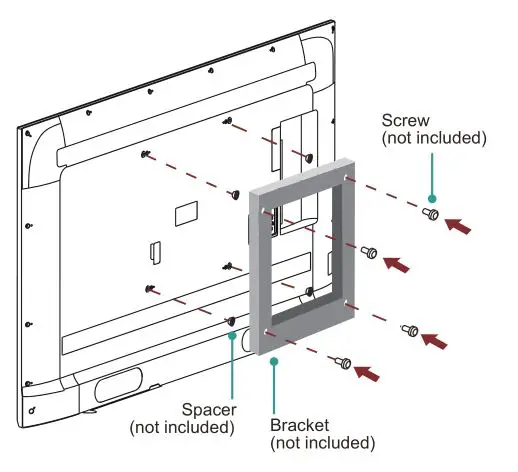 Screw
(not included)

Spacer
(not included)

Bracket
(not included)