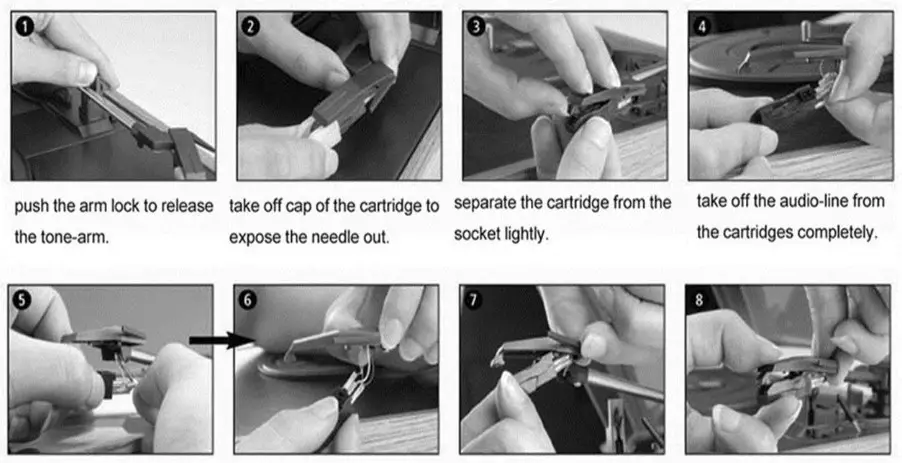 1
push the arm lock to release the tone-arm.

2
take off cap of the cartridge to expose the needle out.

3
separate the cartridge from the socket lightly.

4
take off the audio-line from the cartridges completely.

5

6

7

8