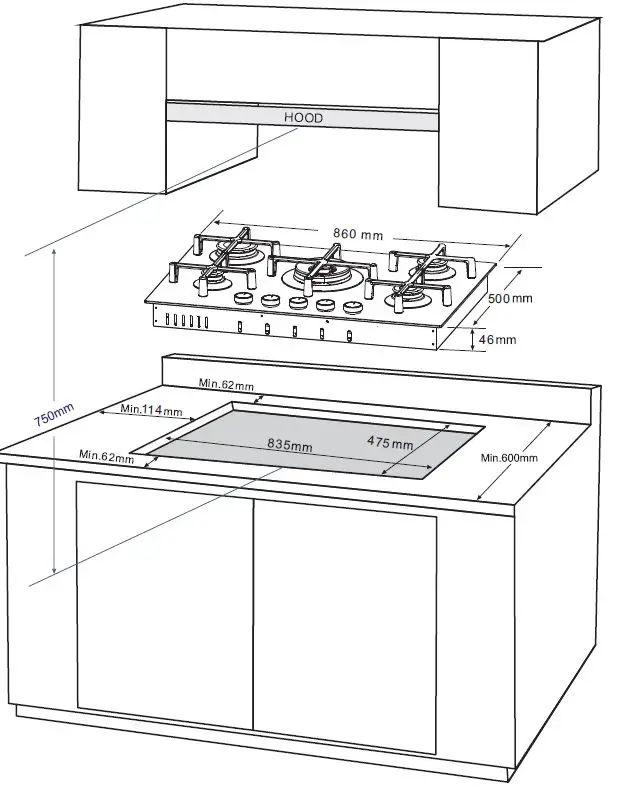 HOOD

860 mm

500mm

46mm

750mm

Min.62mm

Min.114mm

835mm

475mm

Min.62mm

Min.600mm