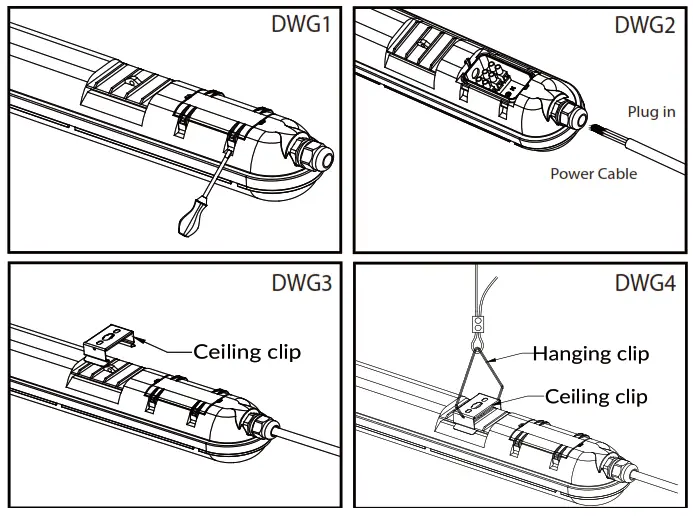 DWG1

DWG2

Plug in

Power Cable

DWG3

Ceiling clip

DWG4

Hanging clip

Ceiling clip