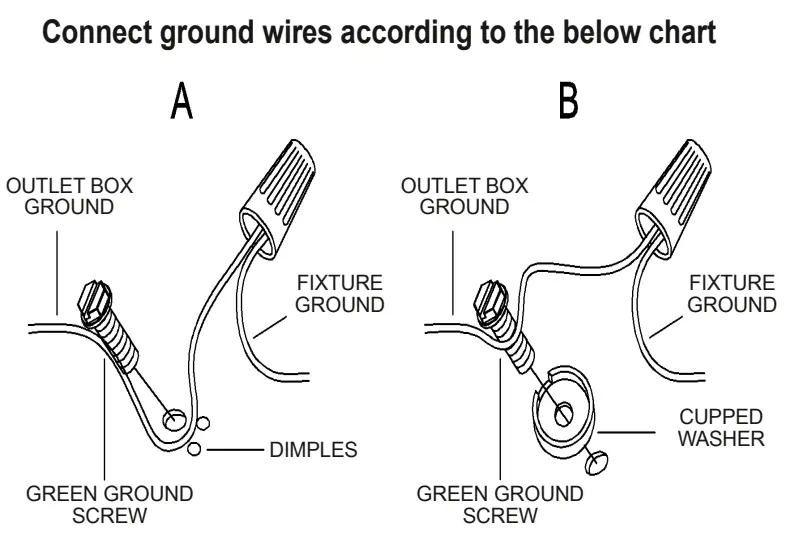 Connect ground wires according to the below chart

A

OUTLET BOX GROUND

FIXTURE GROUND

DIMPLES

GREEN GROUND SCREW

B

OUTLET BOX GROUND

FIXTURE GROUND

CUPPED WASHER

GREEN GROUND SCREW