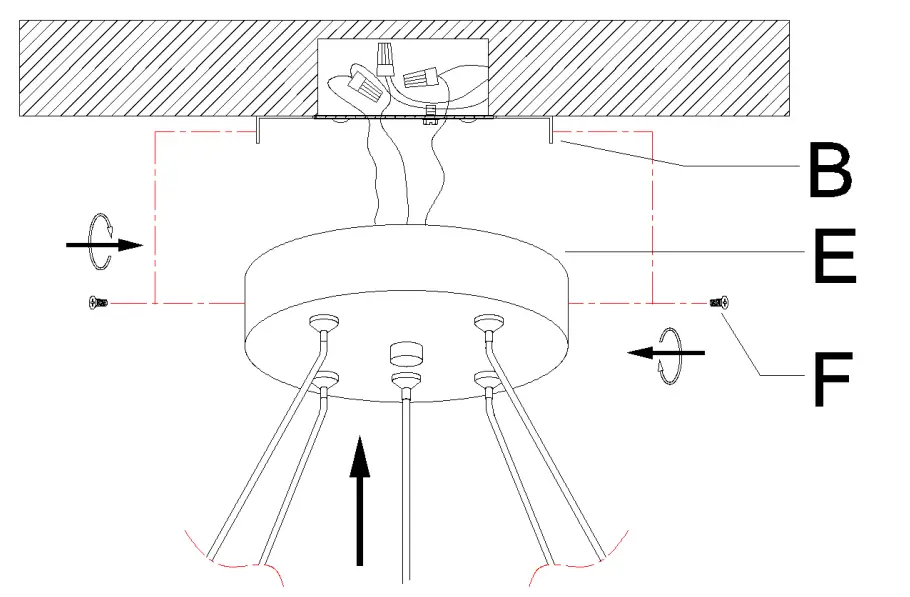 B
E
F