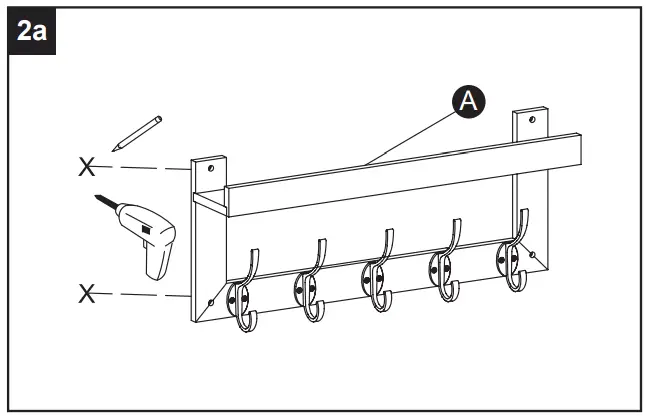 2a

A

X

X