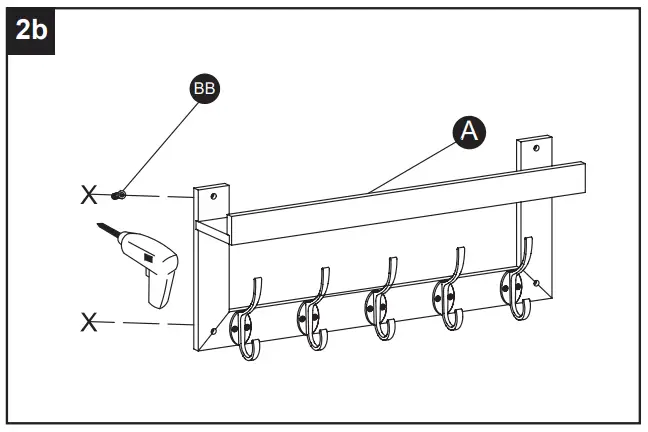 2b

BB

A

X

X