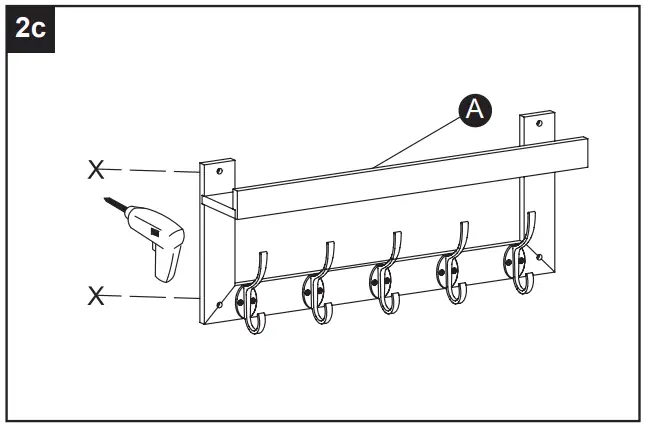 2c

A

X

X