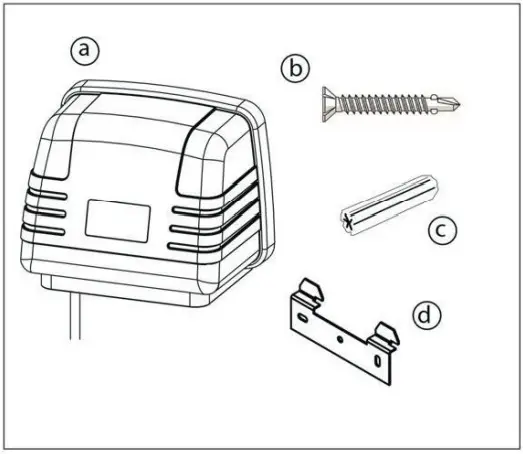 a
b
c
d