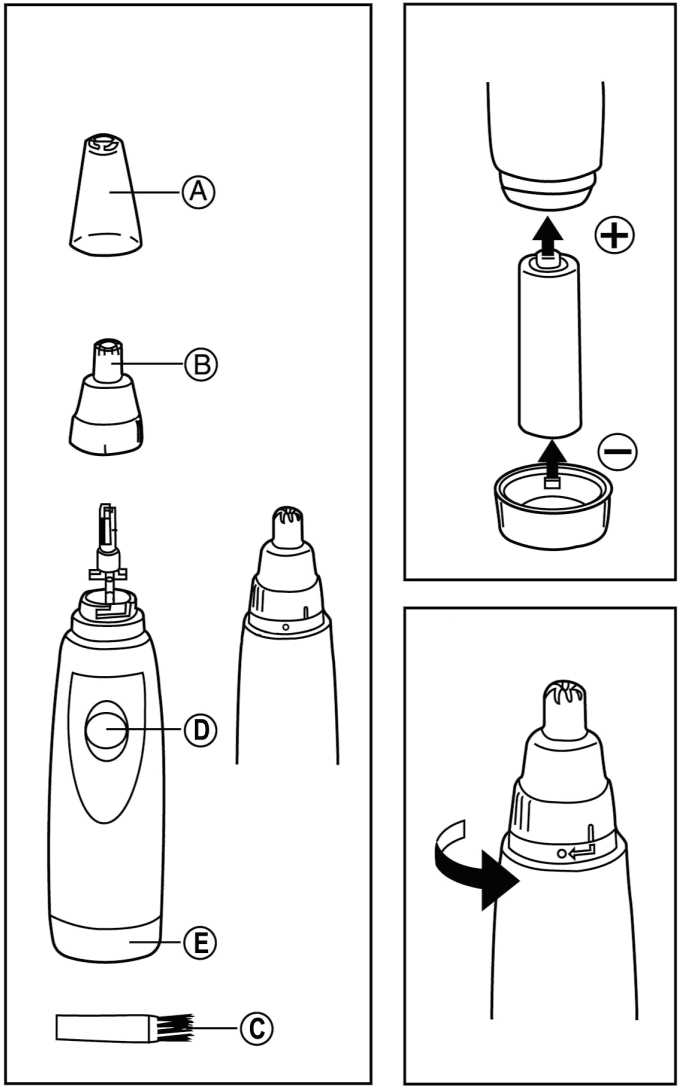 A
B
D
E
C
+
−