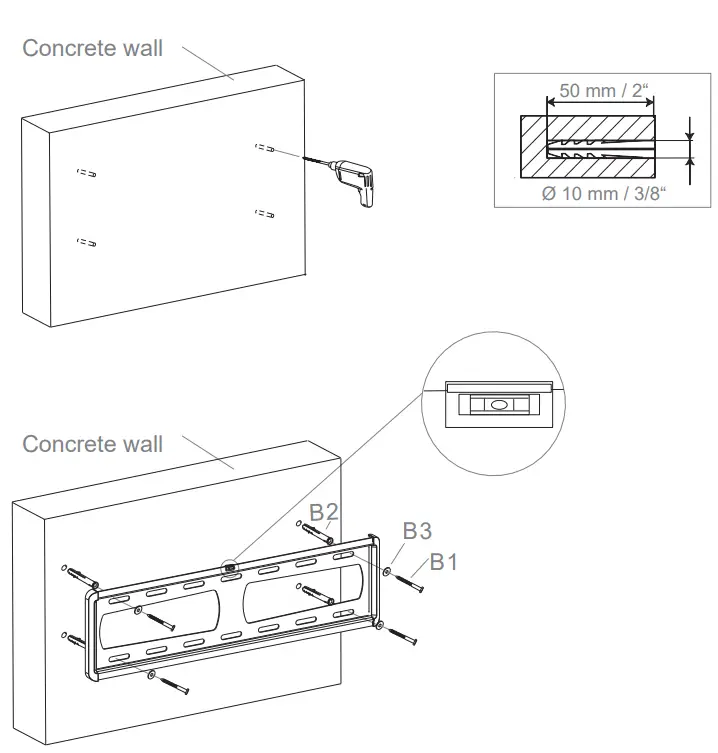 Concrete wall

50 mm / 2“

Ø 10 mm / 3/8“

Concrete wall

B2

B3

B1