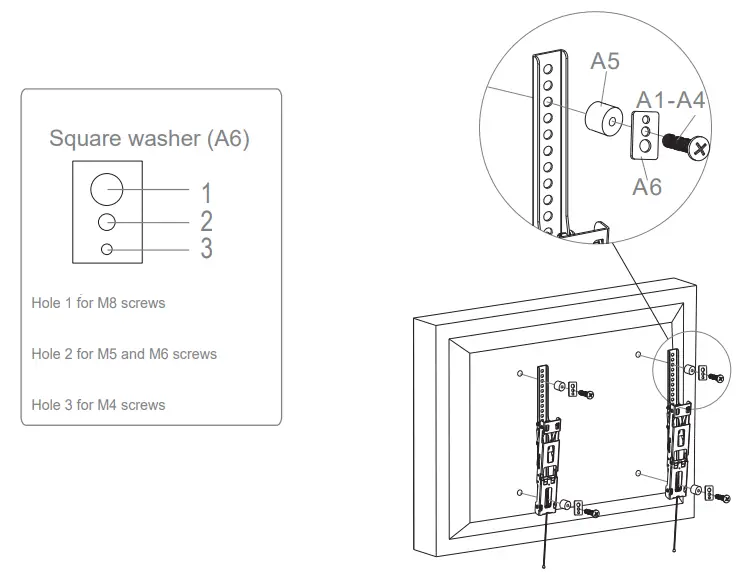 Square washer (A6)

1

2

3

Hole 1 for M8 screws

Hole 2 for M5 and M6 screws

Hole 3 for M4 screws

A5

A1-A4

A6