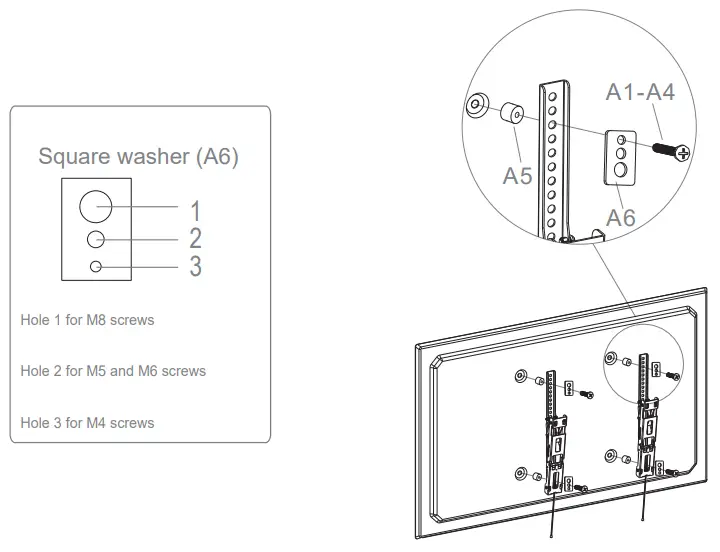 Square washer (A6)

1
2
3

Hole 1 for M8 screws

Hole 2 for M5 and M6 screws

Hole 3 for M4 screws

A1-A4

A5

A6