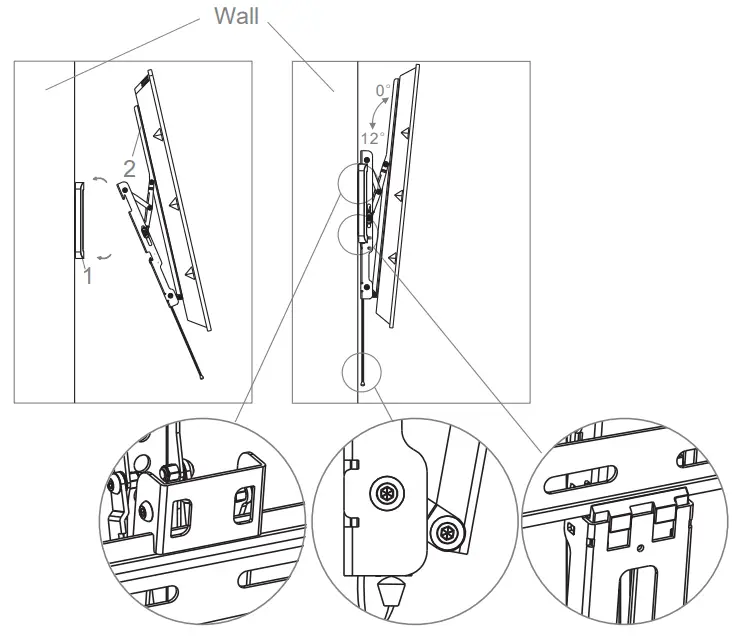 Wall

2

1

0°

12°