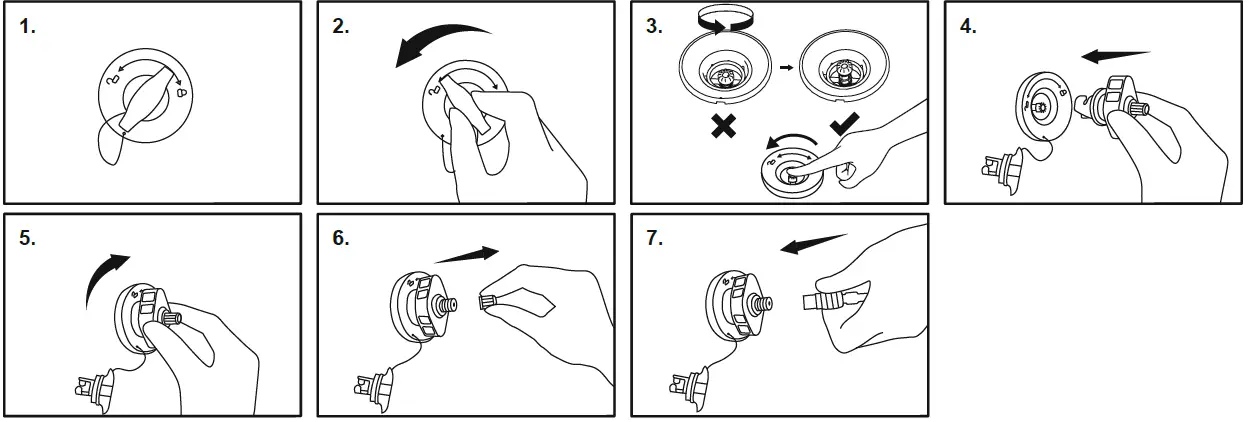 1.

2.

3.

4.

5.

6.

7.