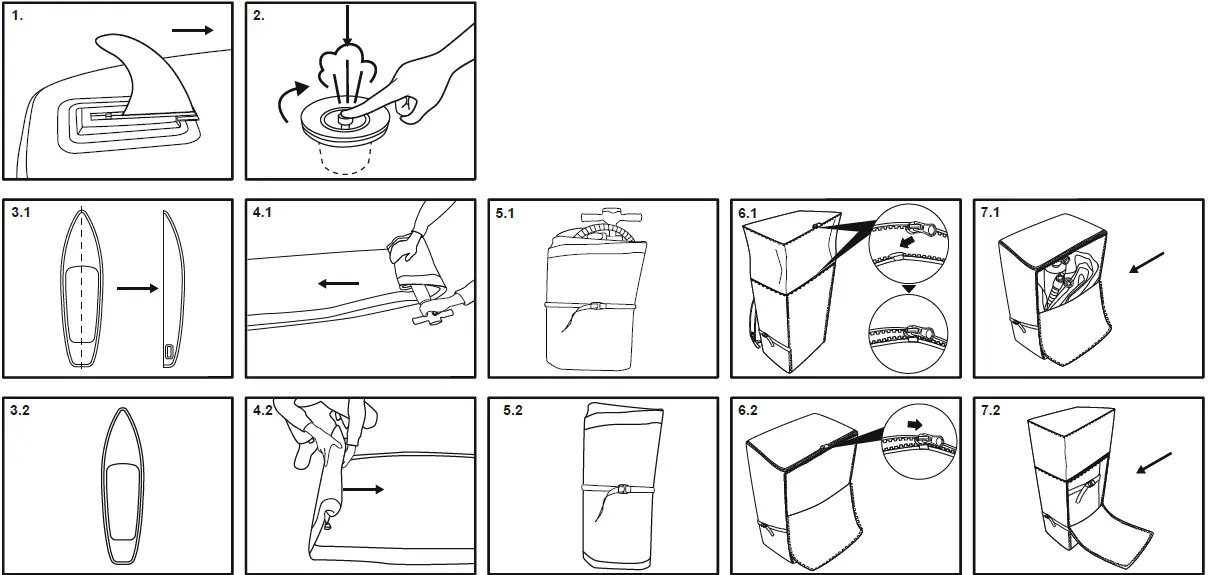 1.

2.

3.1

4.1

5.1

6.1

7.1

3.2

4.2

5.2

6.2

7.2