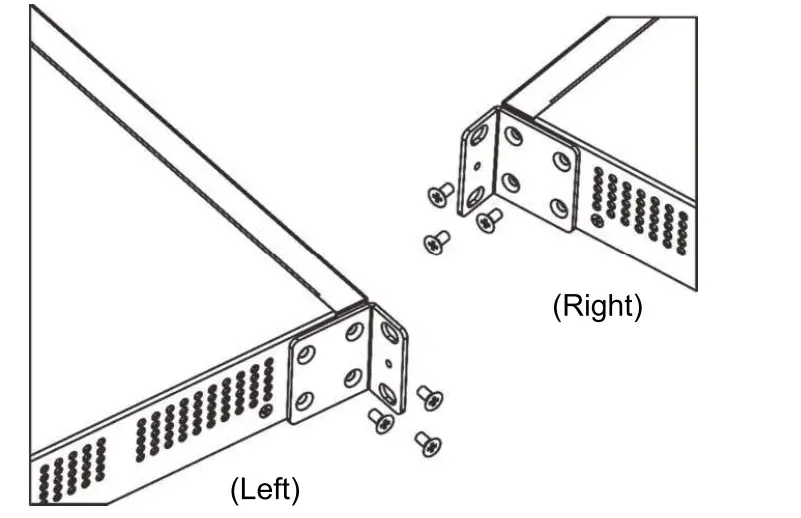 (Right)

(Left)