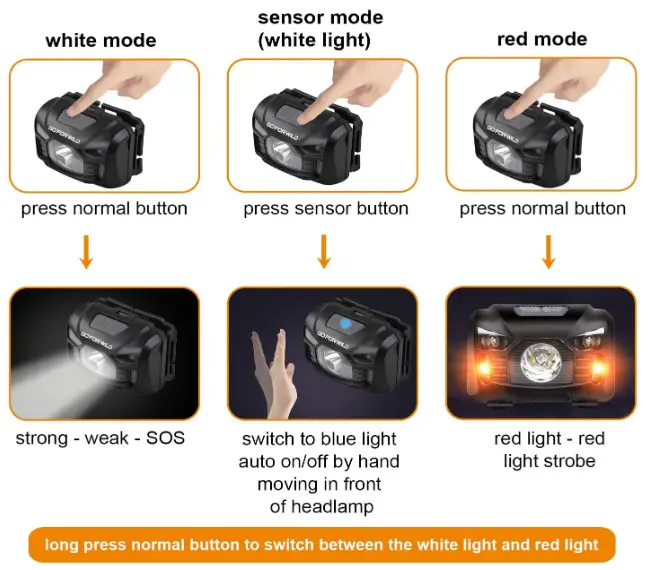 white mode

GOFORWILD

press normal button

GOFORWILD

strong - weak - SOS

sensor mode (white light)

GOFORWILD

press sensor button

GOFORWILD

switch to blue light auto on/off by hand moving in front of headlamp

red mode

GOFORWILD

press normal button

red light - red light strobe

long press normal button to switch between the white light and red light