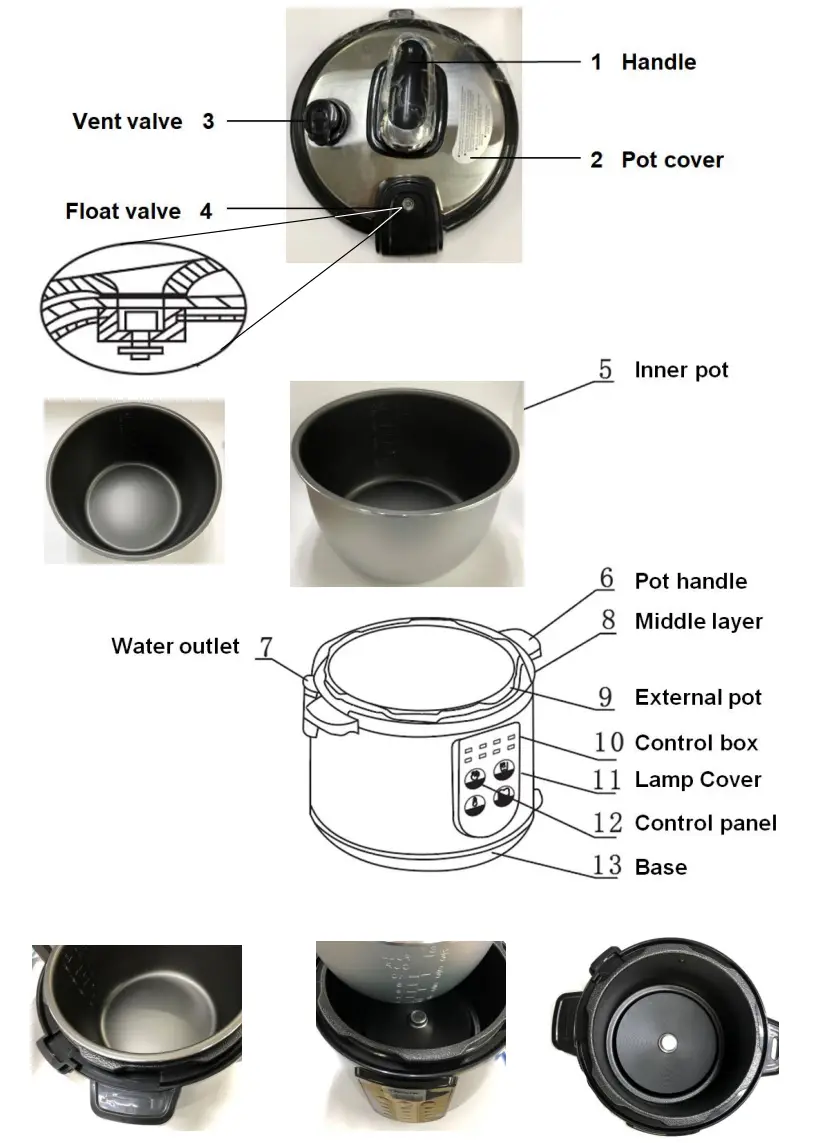 1 Handle

Vent valve 3

2 Pot cover

Float valve 4

5 Inner pot

6 Pot handle

8 Middle layer

Water outlet 7

9 External pot

10 Control box

11 Lamp Cover

12 Control panel

13 Base