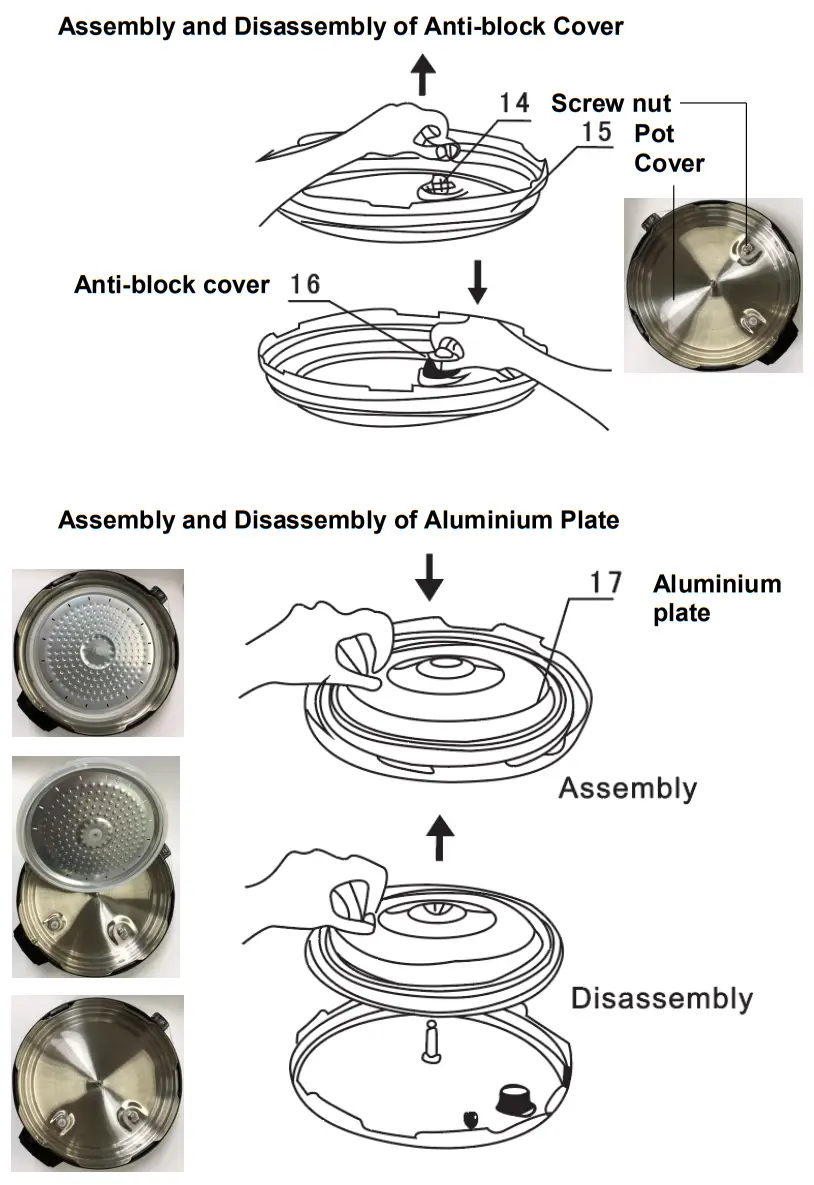 Assembly and Disassembly of Anti-block Cover

14 Screw nut

15 Pot Cover

Anti-block cover 16

Assembly and Disassembly of Aluminium Plate

17 Aluminium plate

Assembly

Disassembly