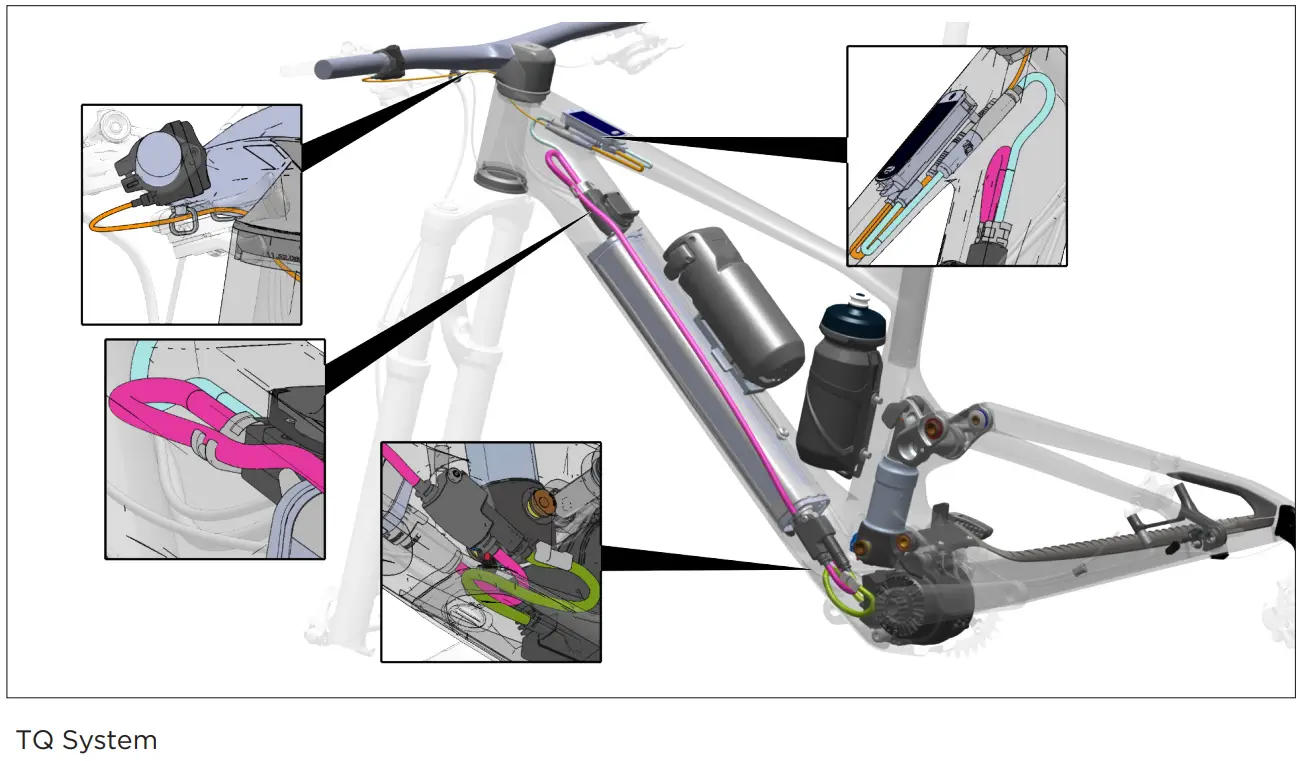 TQ System