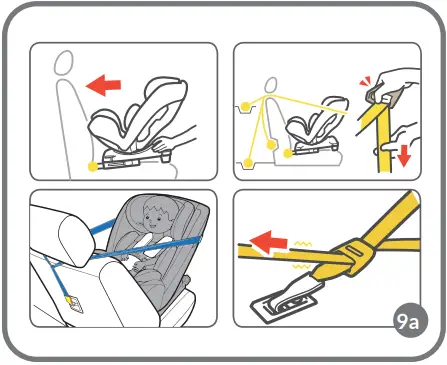 9a