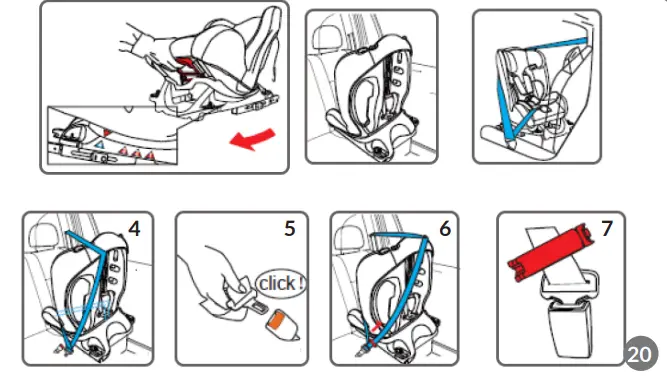 4

5

click !

6

7

20