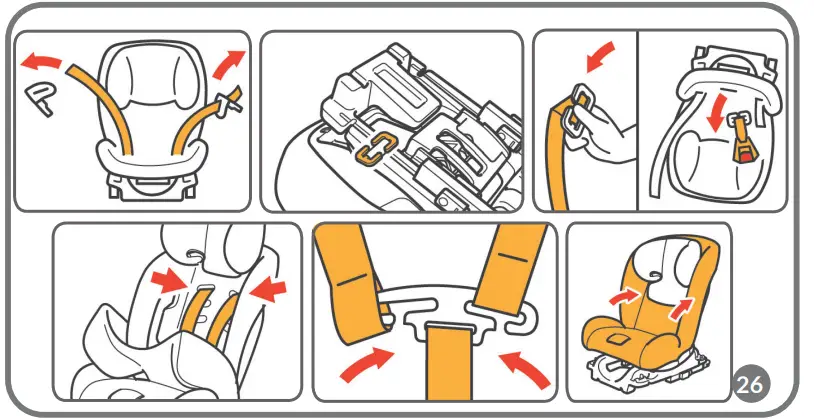 26