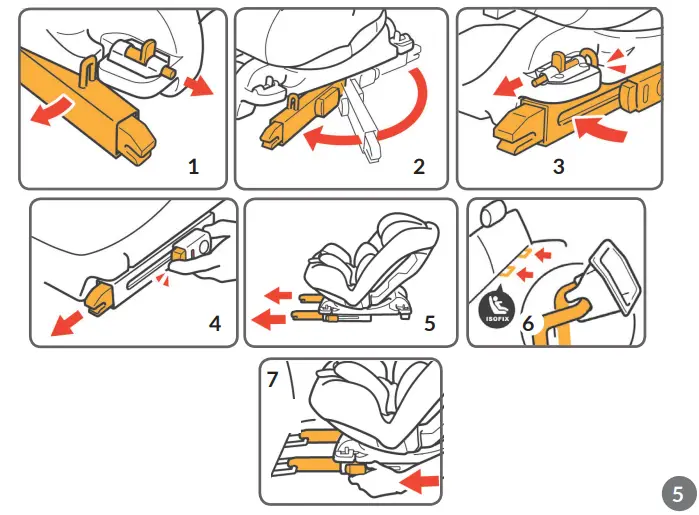 1
2
3
4
5
ISOFIX
6
7
5