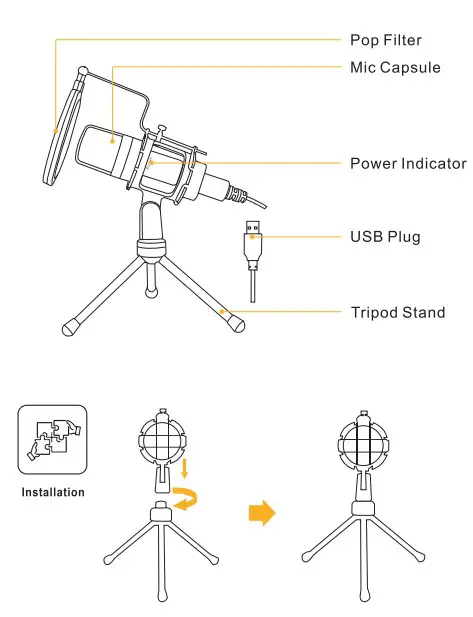 Pop Filter
Mic Capsule
Power Indicator
USB Plug
Tripod Stand

Installation