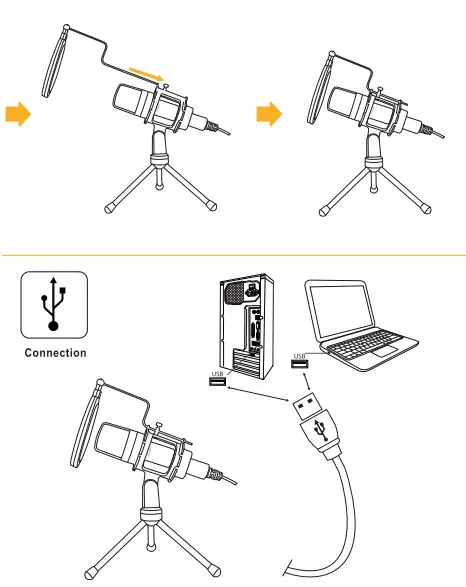 Connection

USB

USB