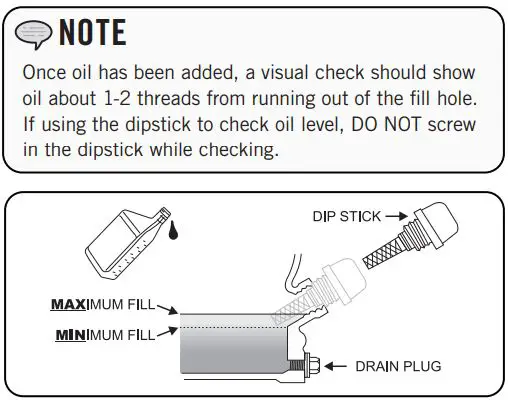 NOTE

Once oil has been added, a visual check should show oil about 1-2 threads from running out of the fill hole. If using the dipstick to check oil level, DO NOT screw in the dipstick while checking.

DIP STICK

MAXIMUM FILL

MINIMUM FILL

DRAIN PLUG