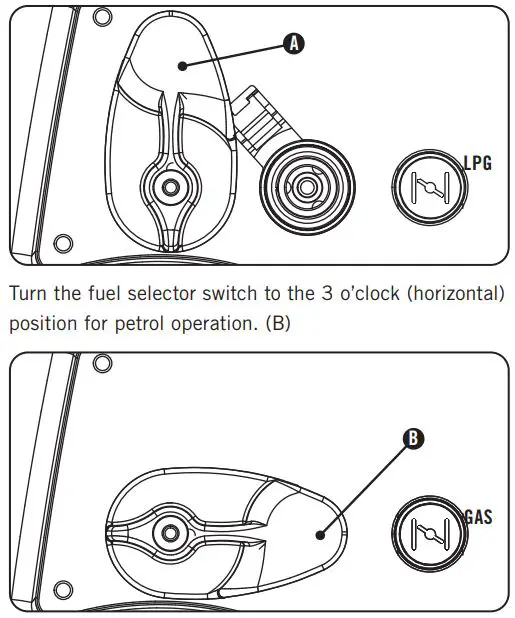 A

LPG

Turn the fuel selector switch to the 3 o'clock (horizontal) position for petrol operation. (B)

B

GAS