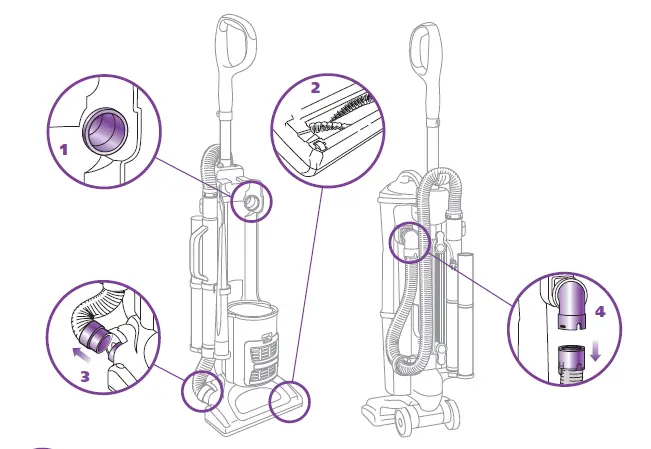 1

2

3

4