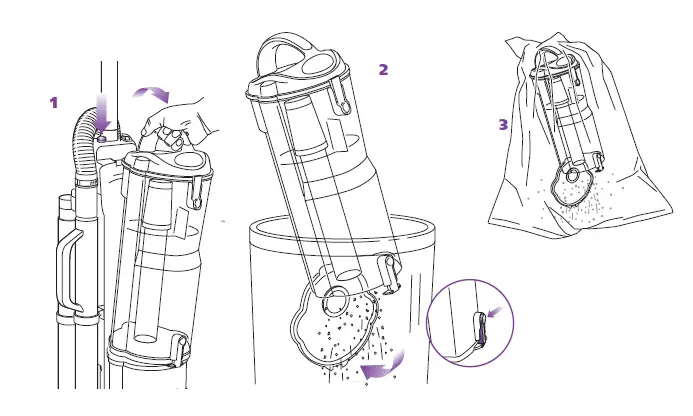 1

2

3