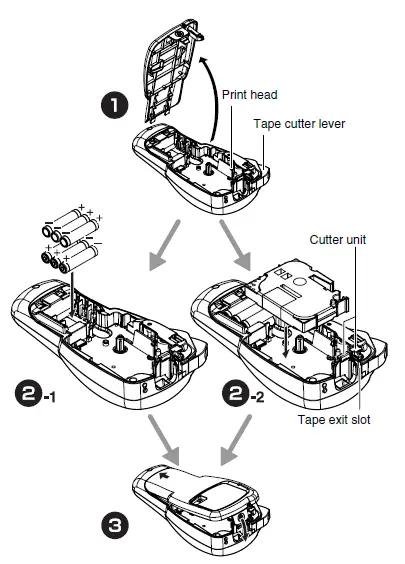 1
Print head
Tape cutter lever
Cutter unit
2-1
2-2
Tape exit slot
3