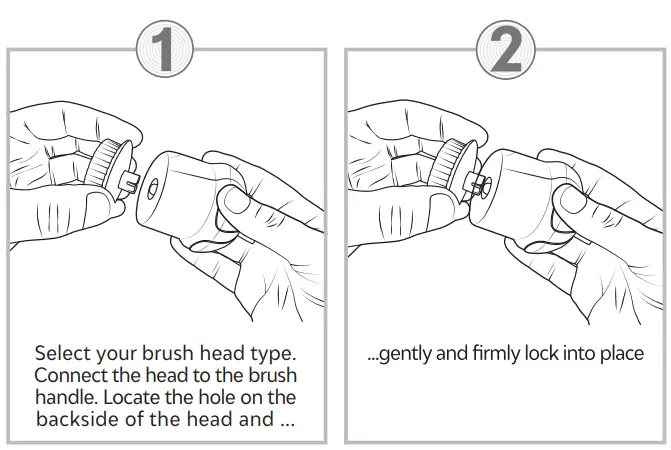 1

Select your brush head type. Connect the head to the brush handle. Locate the hole on the backside of the head and ...

2

...gently and firmly lock into place