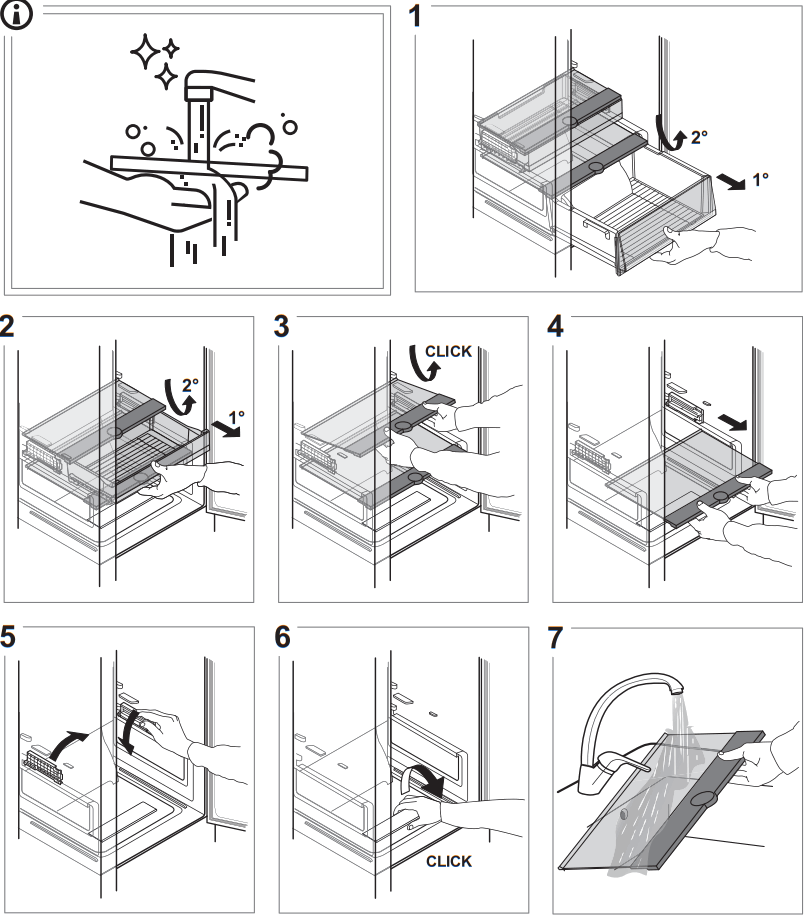 1

2°

1°

2

2°

1°

3

CLICK

4

5

6

CLICK

7