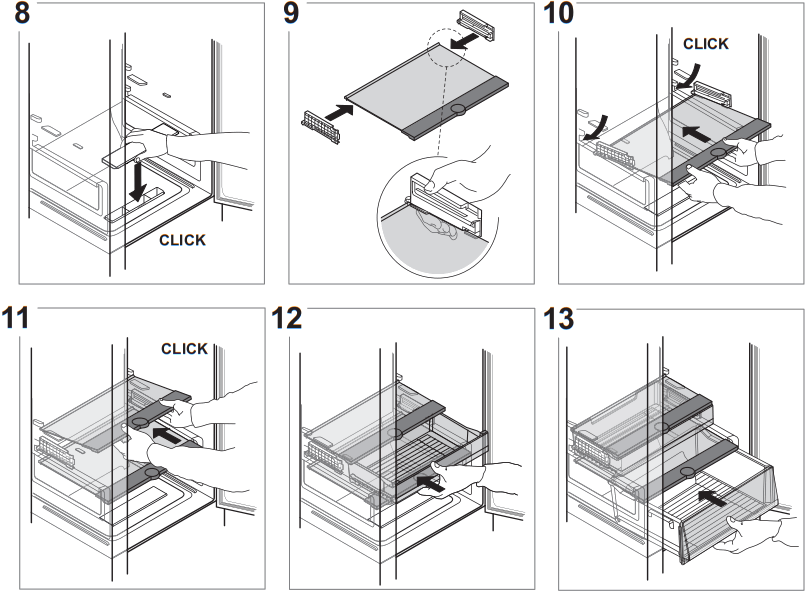 8

CLICK

9

10

CLICK

11

CLICK

12

13