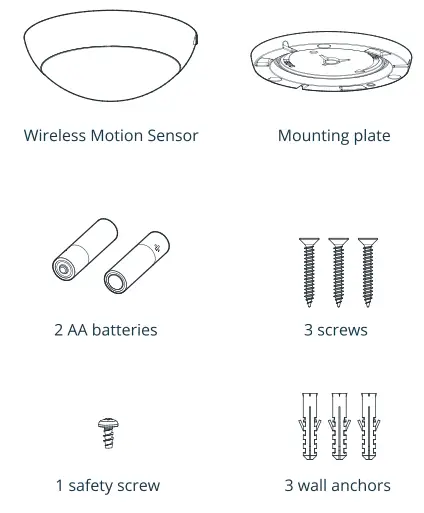 Wireless Motion Sensor

Mounting plate

2 AA batteries

3 screws

1 safety screw

3 wall anchors