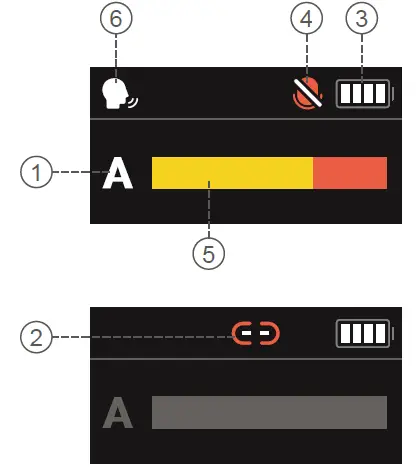 6
4
3
1
A
5
2
A